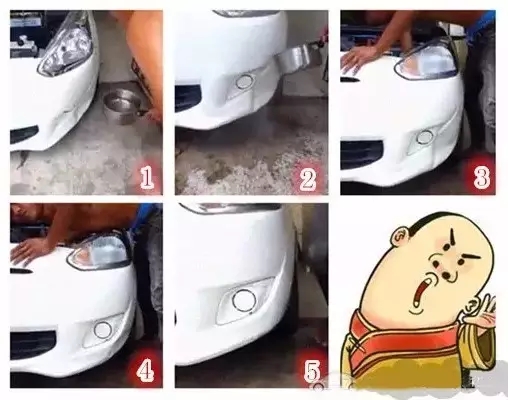 1

2

3

4

5